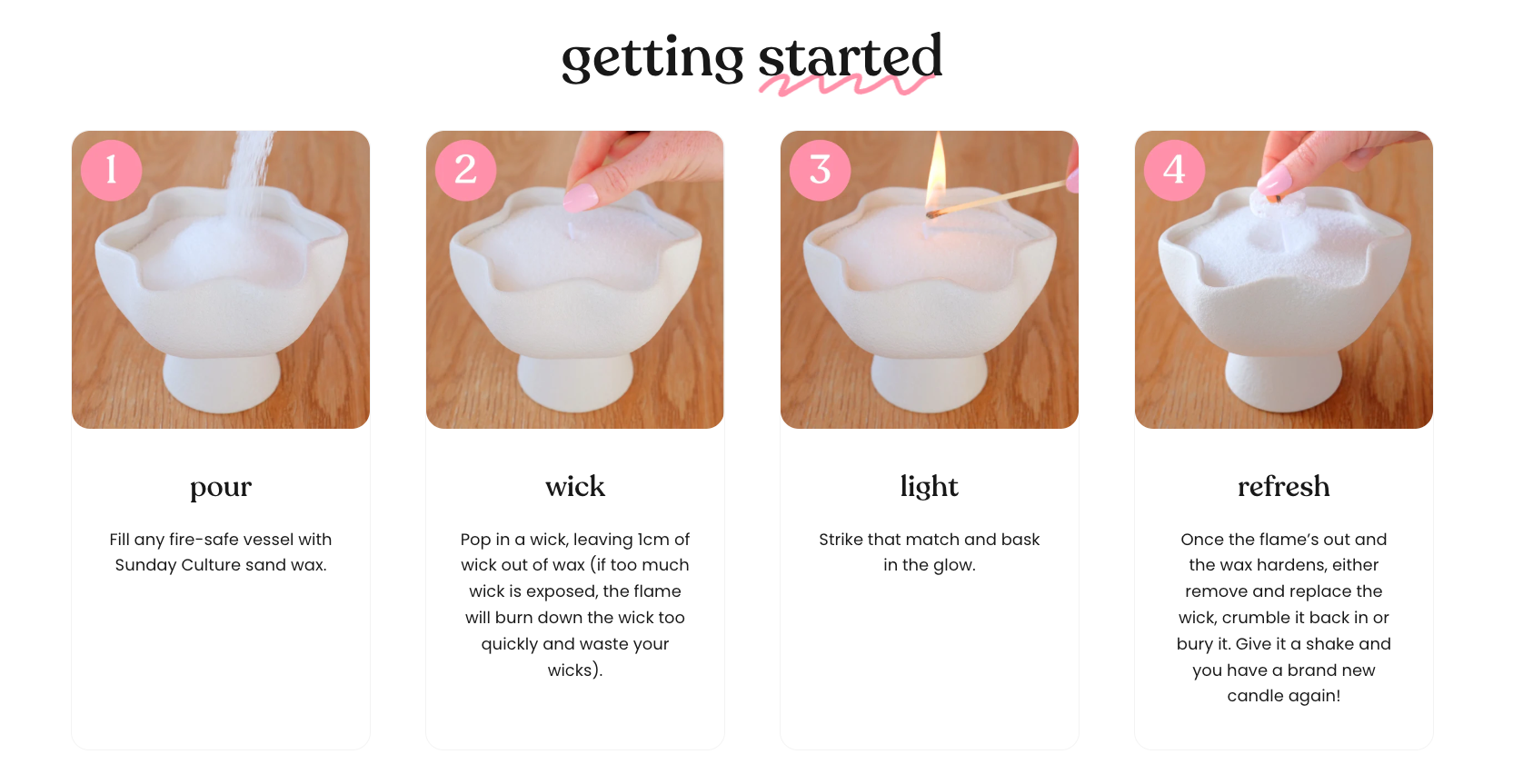 getting started

1

pour

Fill any fire-safe vessel with Sunday Culture sand wax.

2

wick

Pop in a wick, leaving 1cm of wick out of wax (if too much wick is exposed, the flame will burn down the wick too quickly and waste your wicks).

3

light

Strike that match and bask in the glow.

4

refresh

Once the flame's out and the wax hardens, either remove and replace the wick, crumble it back in or bury it. Give it a shake and you have a brand new candle again!